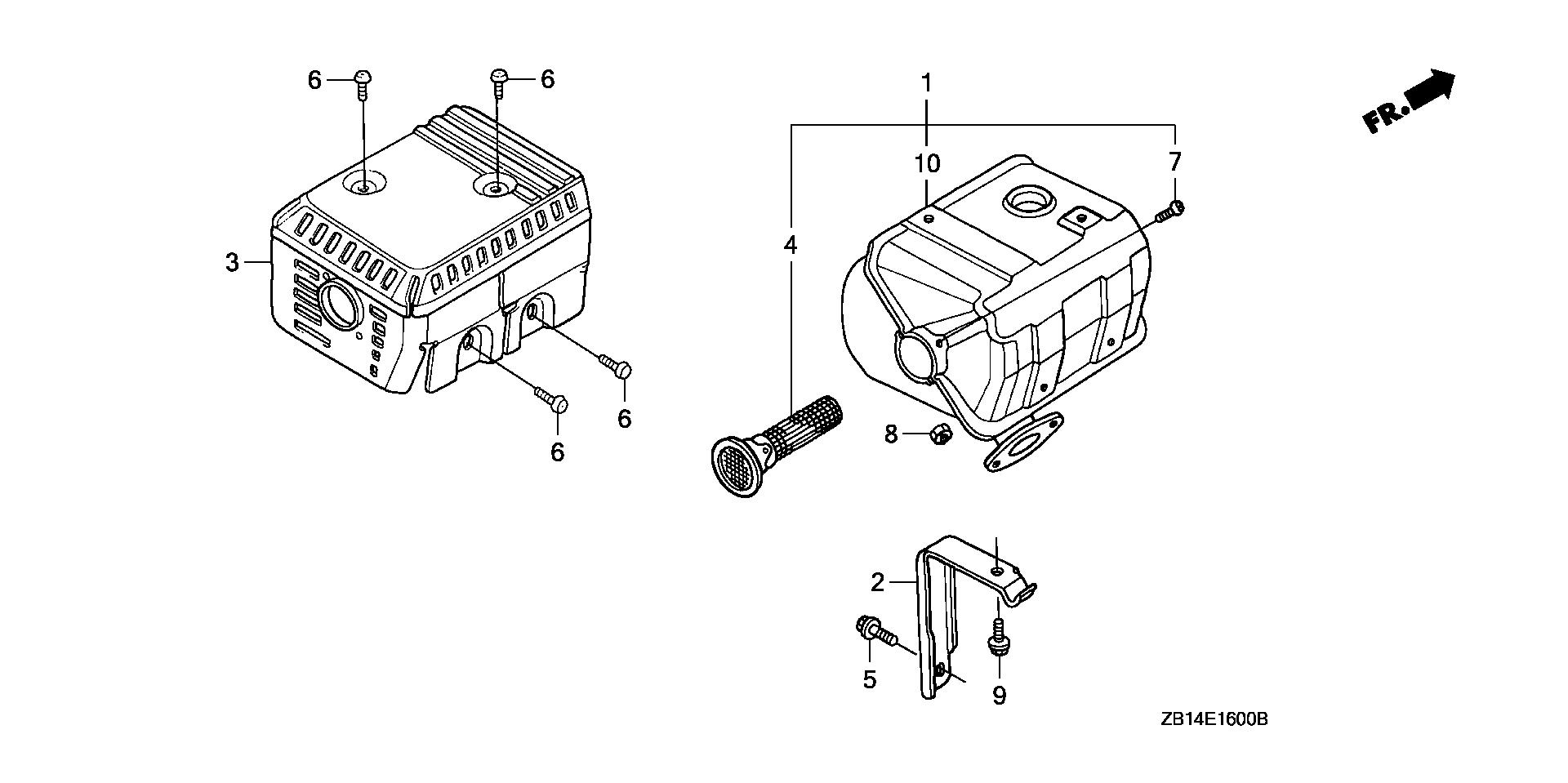 6
6
1
FR.
10
7
3
4
6
6
8
2
5
9
ZB14E1600B